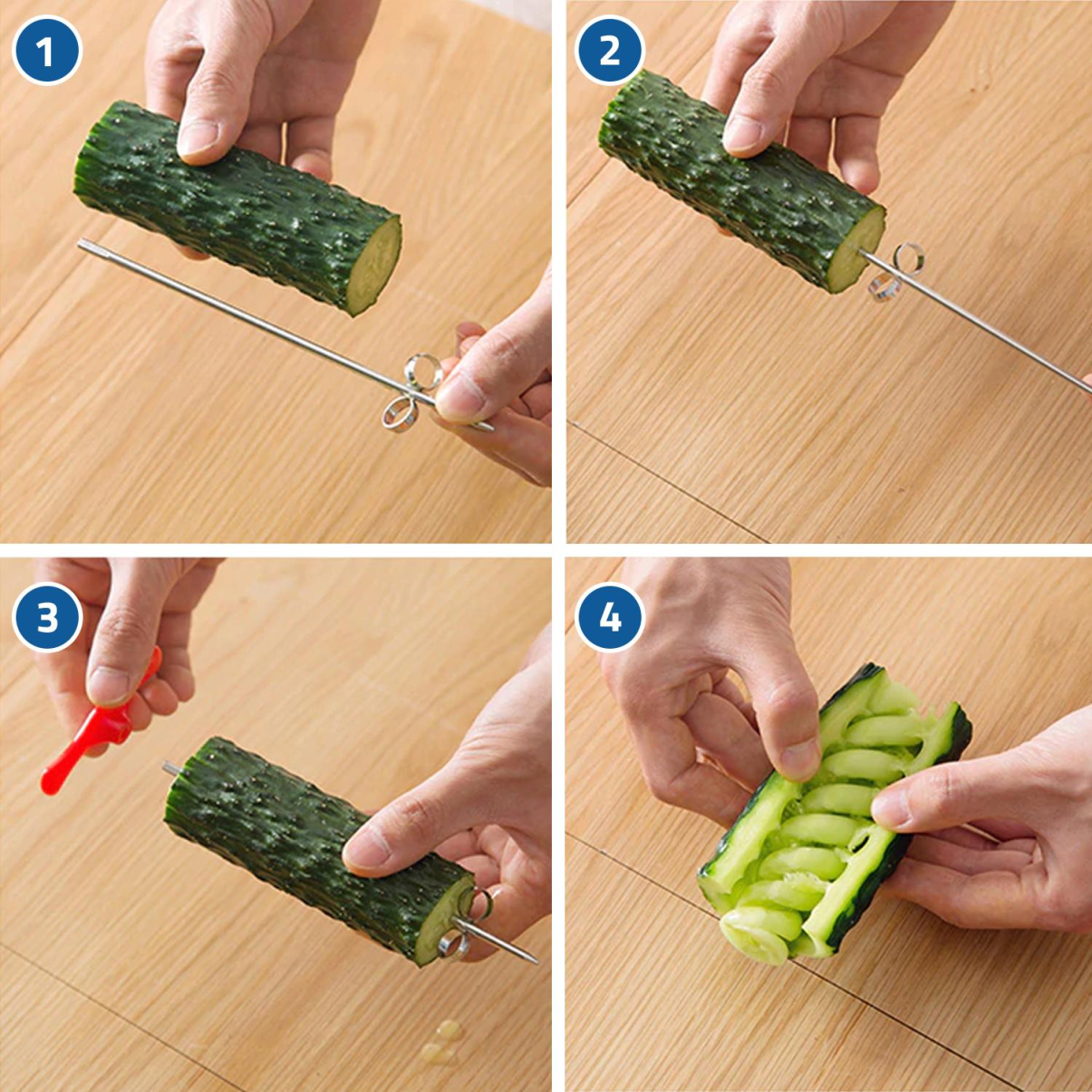 1

2

3

4